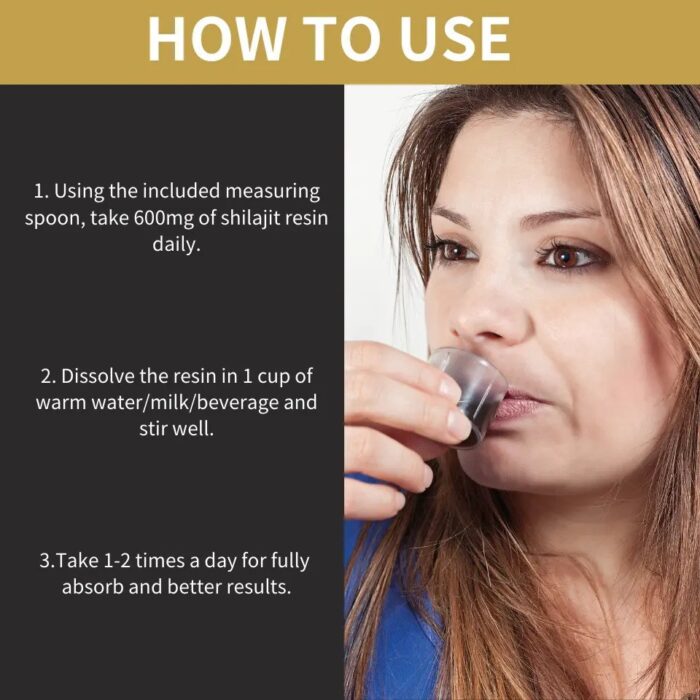 HOW TO USE

1. Using the included measuring spoon, take 600mg of shilajit resin daily.

2. Dissolve the resin in 1 cup of warm water/milk/beverage and stir well.

3.Take 1-2 times a day for fully absorb and better results.